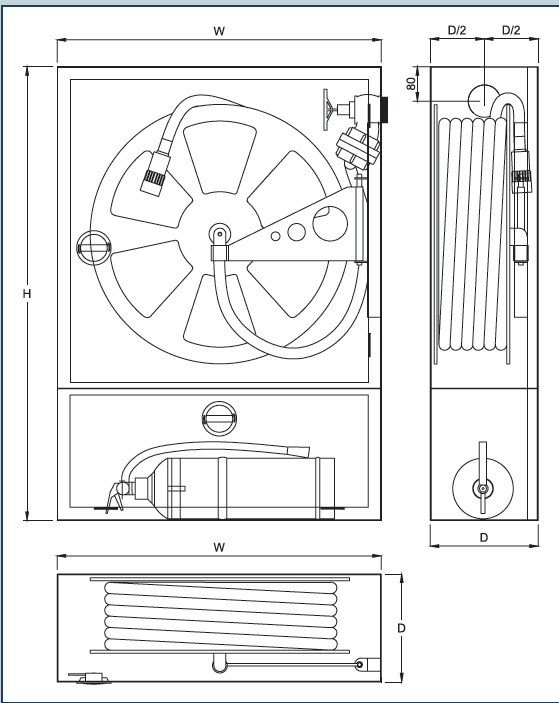 W
D/2
D/2
80
H
D
W
D