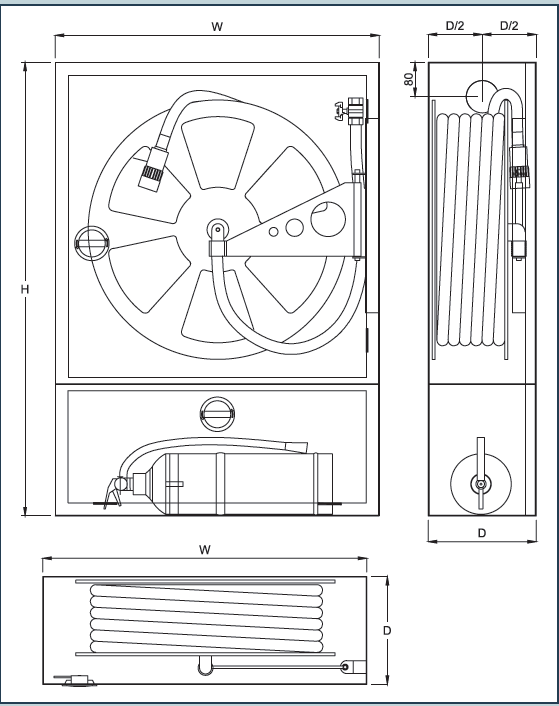 W

D/2 D/2

80

H

D

W

D