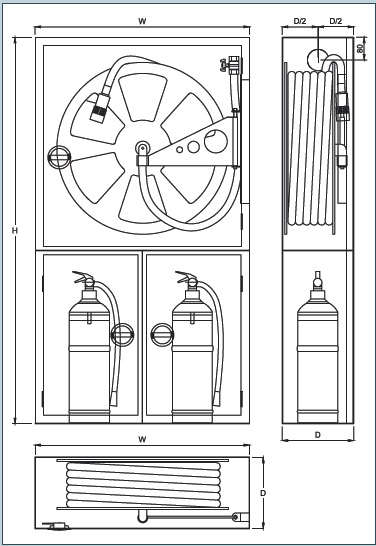 W

D/2 D/2

80

H

D

W

D